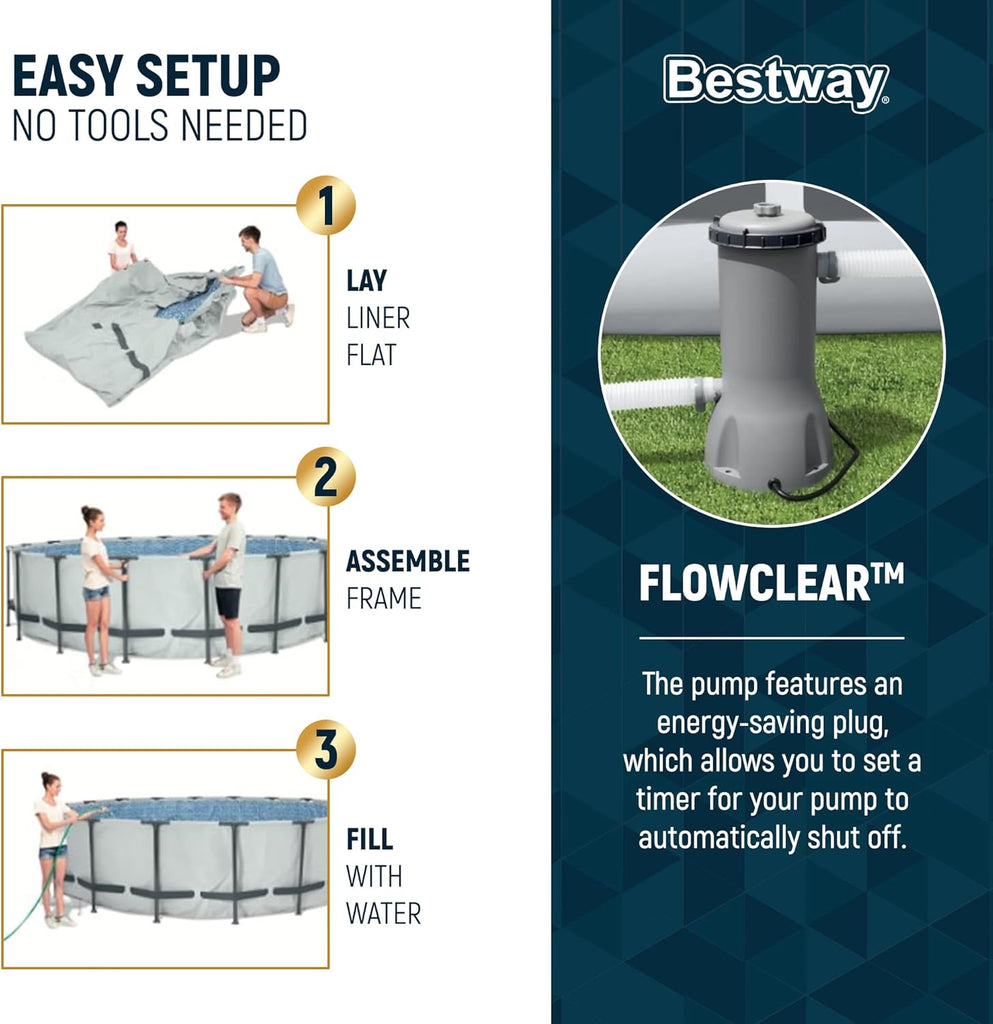 EASY SETUP
NO TOOLS NEEDED

1

LAY
LINER
FLAT

2

ASSEMBLE
FRAME

3

FILL
WITH
WATER

Bestway

FLOWCLEAR™

The pump features an energy-saving plug, which allows you to set a timer for your pump to automatically shut off.